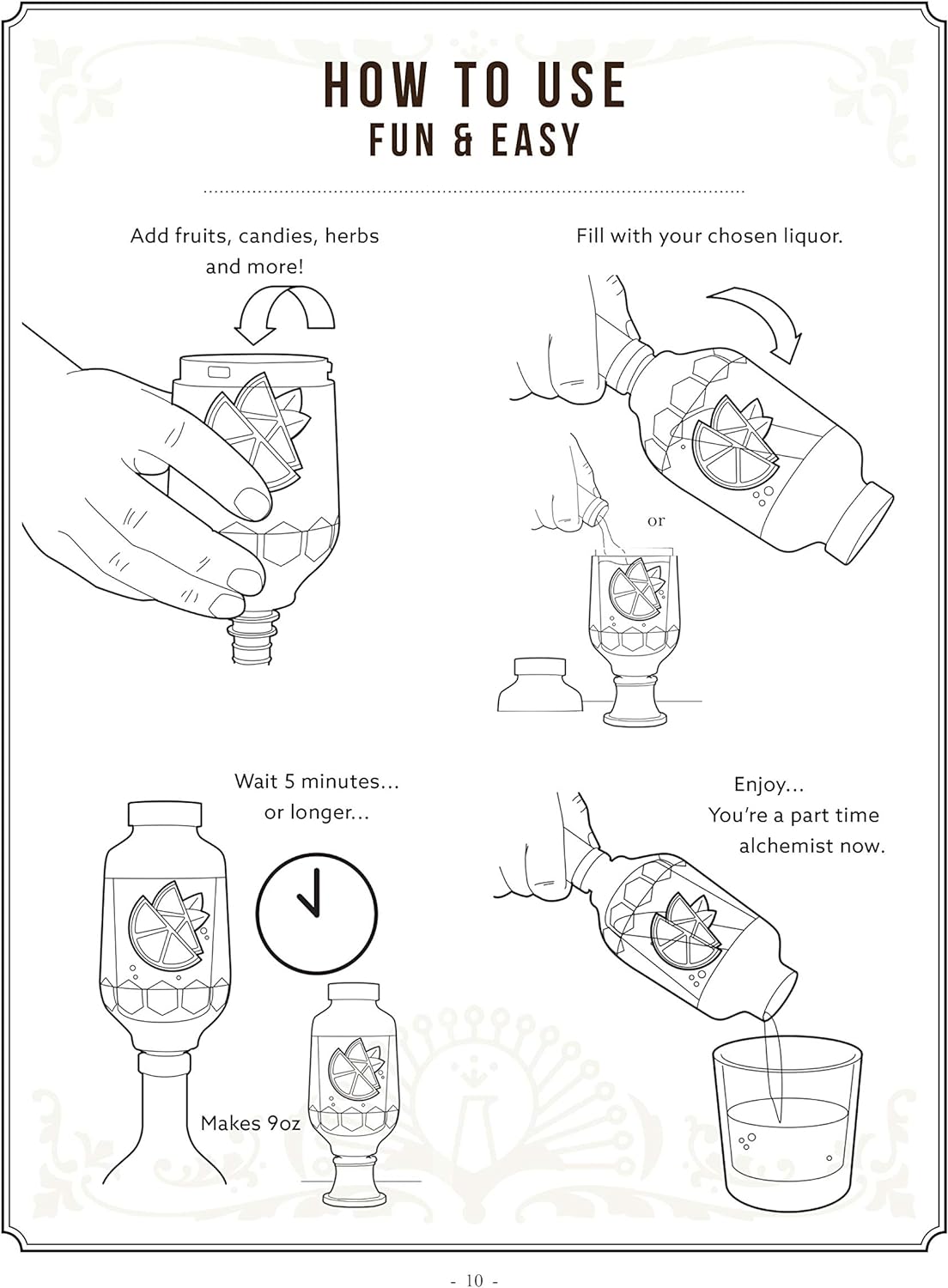 HOW TO USE
FUN & EASY

Add fruits, candies, herbs and more!

Fill with your chosen liquor.

or

Wait 5 minutes... or longer...

Makes 9oz

Enjoy... You're a part time alchemist now.

- 10 -